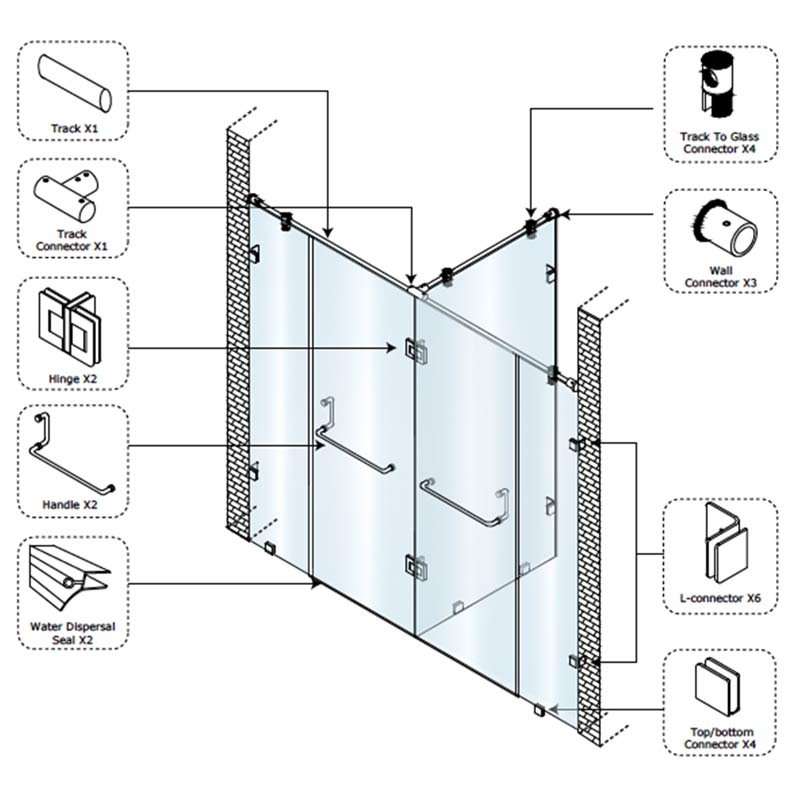 Track X1

Track Connector X1

Hinge X2

Handle X2

Water Dispersal Seal X2

Track To Glass Connector X4

Wall Connector X3

L-connector X6

Top/bottom Connector X4